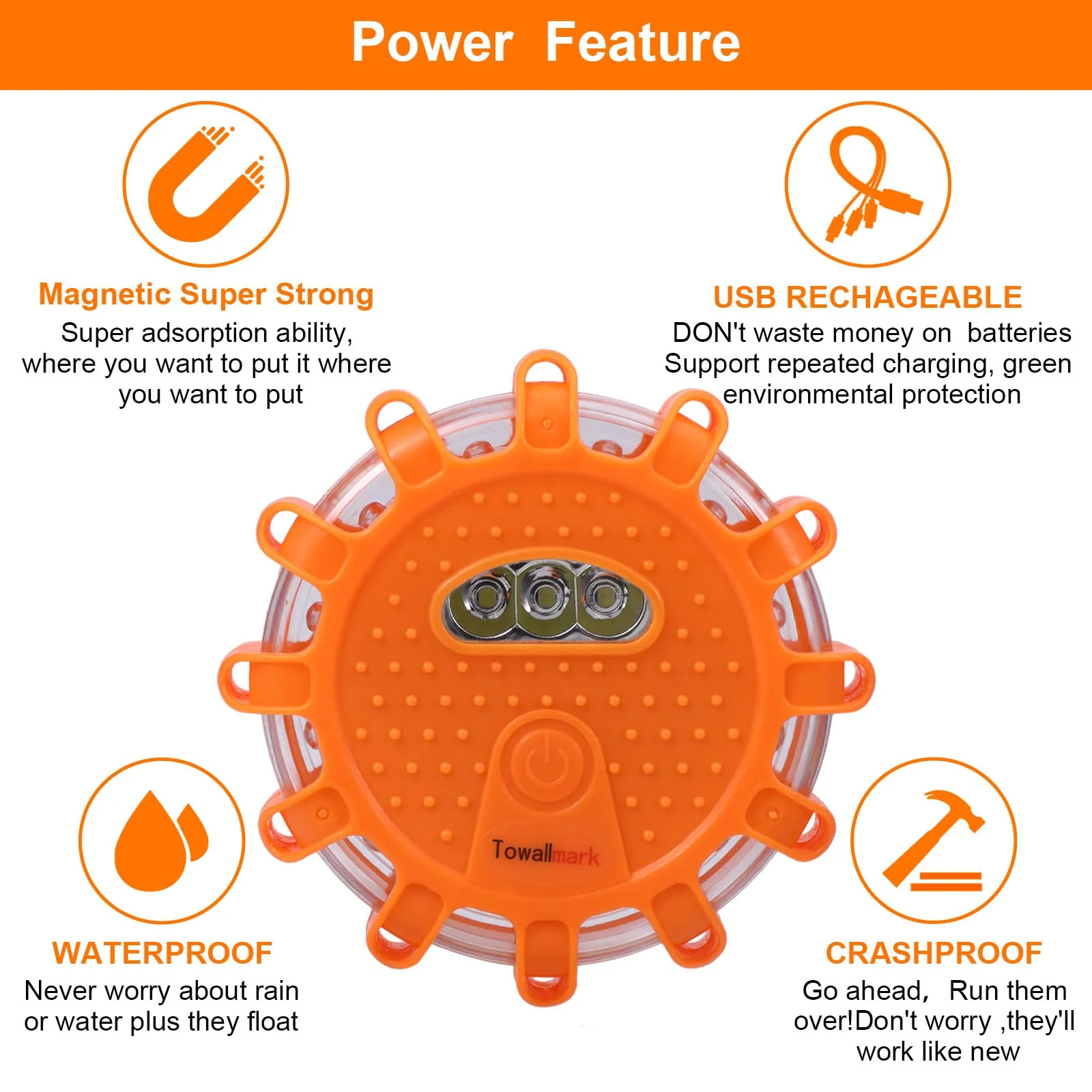 Power Feature

Magnetic Super Strong
Super adsorption ability, where you want to put it where you want to put

USB RECHAGEABLE
DON't waste money on batteries Support repeated charging, green environmental protection

Towallmark

WATERPROOF
Never worry about rain or water plus they float

CRASHPROOF
Go ahead, Run them over!Don't worry ,they'll work like new