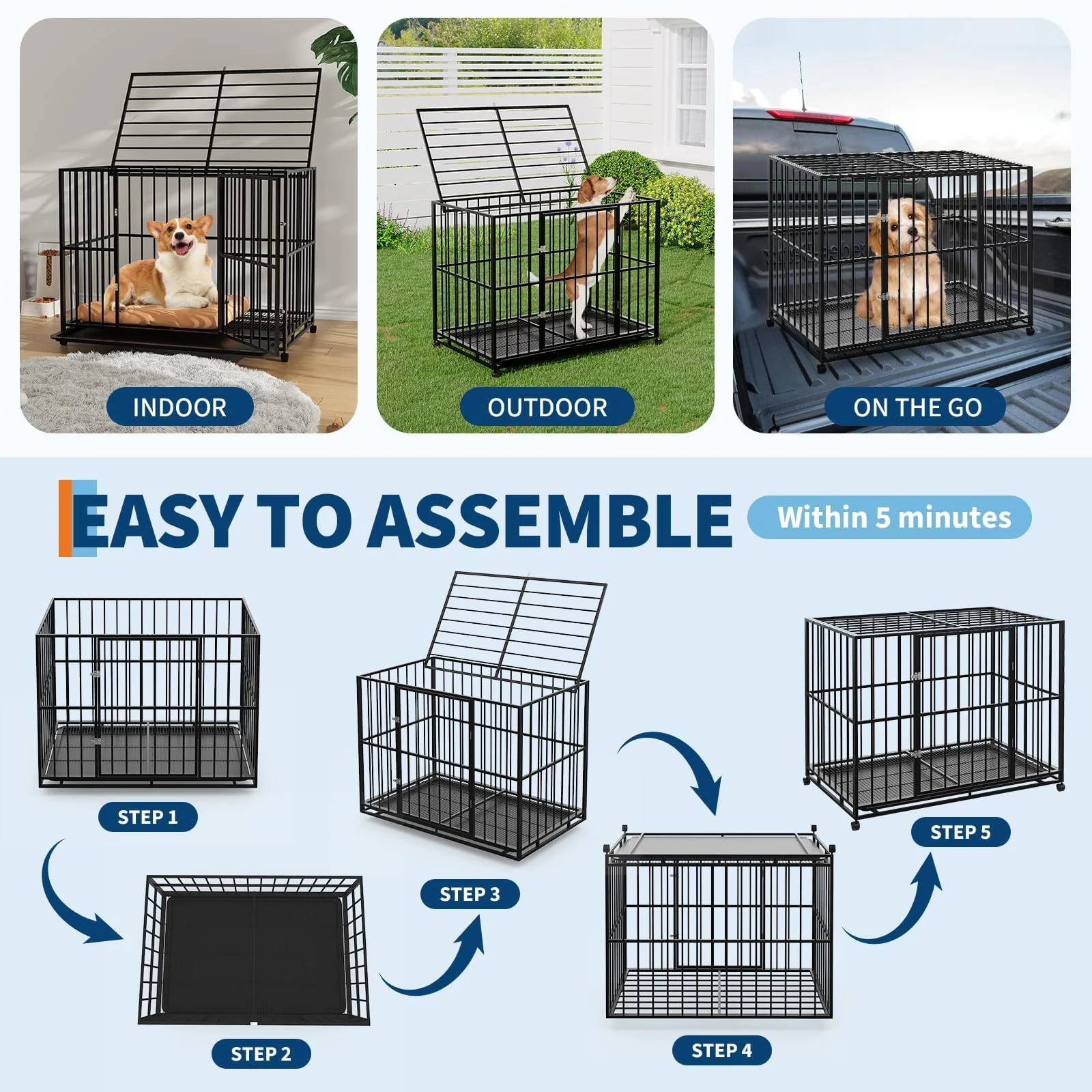 INDOOR

OUTDOOR

ON THE GO

EASY TO ASSEMBLE

Within 5 minutes

STEP 1

STEP 2

STEP 3

STEP 4

STEP 5