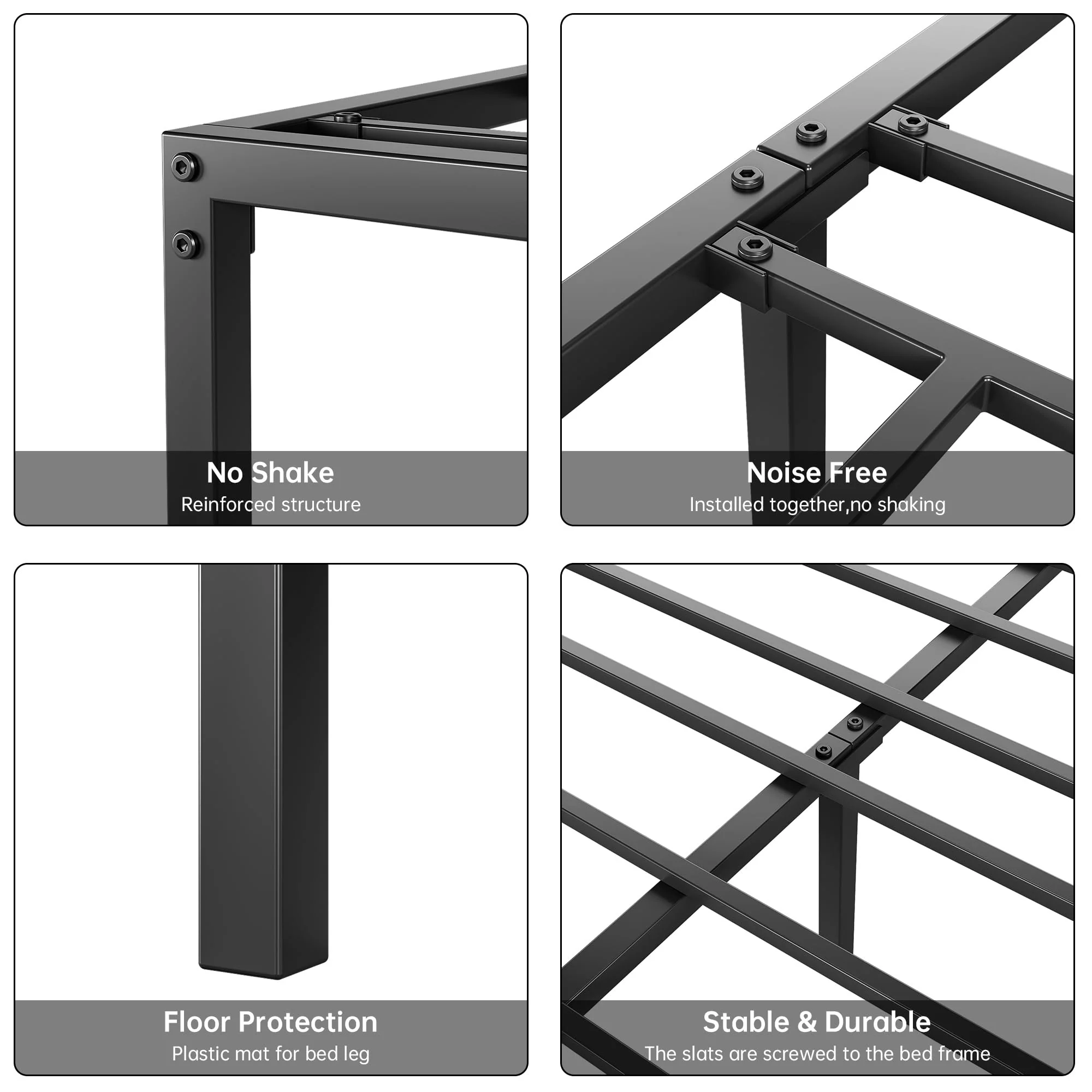 No Shake
Reinforced structure

Noise Free
Installed together,no shaking

Floor Protection
Plastic mat for bed leg

Stable & Durable
The slats are screwed to the bed frame